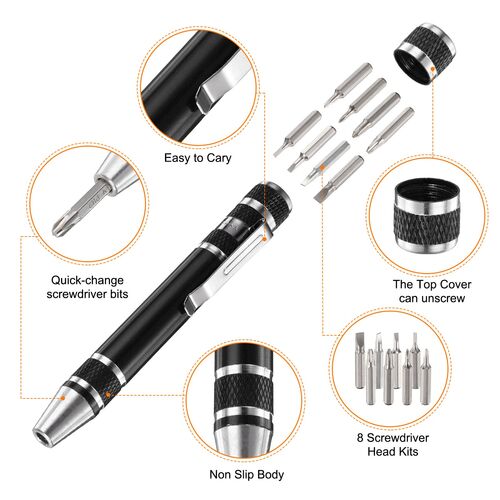 Easy to Cary

Quick-change screwdriver bits

The Top Cover can unscrew

8 Screwdriver Head Kits

Non Slip Body