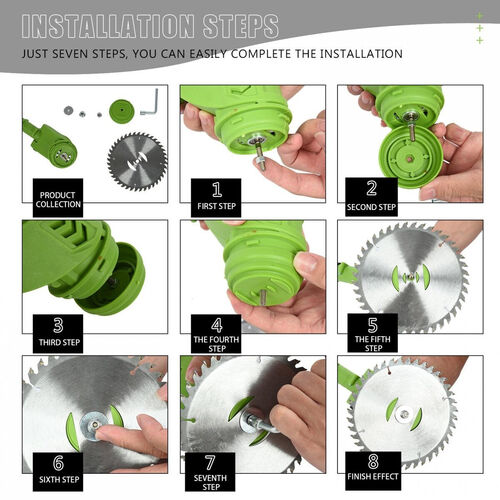 INSTALLATION STEPS

JUST SEVEN STEPS, YOU CAN EASILY COMPLETE THE INSTALLATION

PRODUCT COLLECTION

1
FIRST STEP

2
SECOND STEP

3
THIRD STEP

4
THE FOURTH STEP

5
THE FIFTH STEP

6
SIXTH STEP

7
SEVENTH STEP

8
FINISH EFFECT