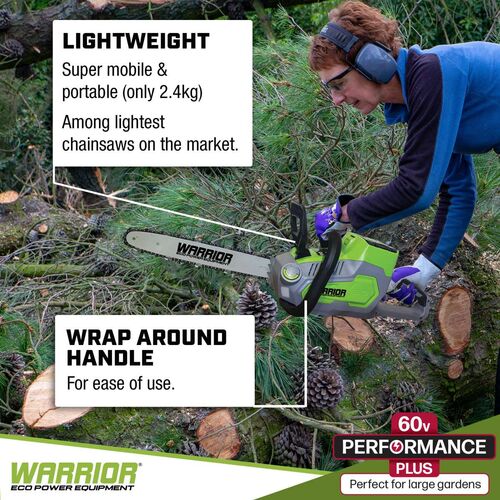 LIGHTWEIGHT
Super mobile & portable (only 2.4kg)
Among lightest chainsaws on the market.

WARRIOR

WARRIOR

WRAP AROUND HANDLE
For ease of use.

WARRIOR®
ECO POWER EQUIPMENT

60v
PERFORMANCE
PLUS
Perfect for large gardens